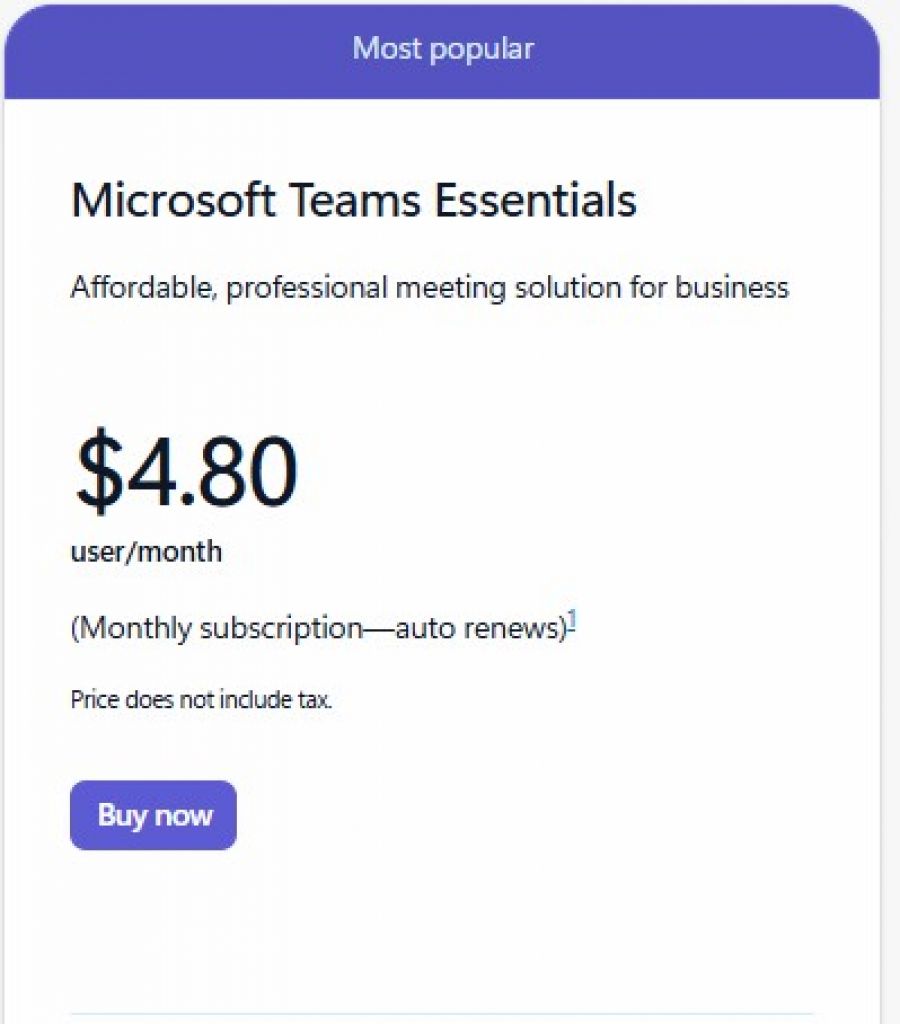 Most popular

Microsoft Teams Essentials

Affordable, professional meeting solution for business

$4.80

user/month

(Monthly subscription—auto renews)$^1$

Price does not include tax.

Buy now